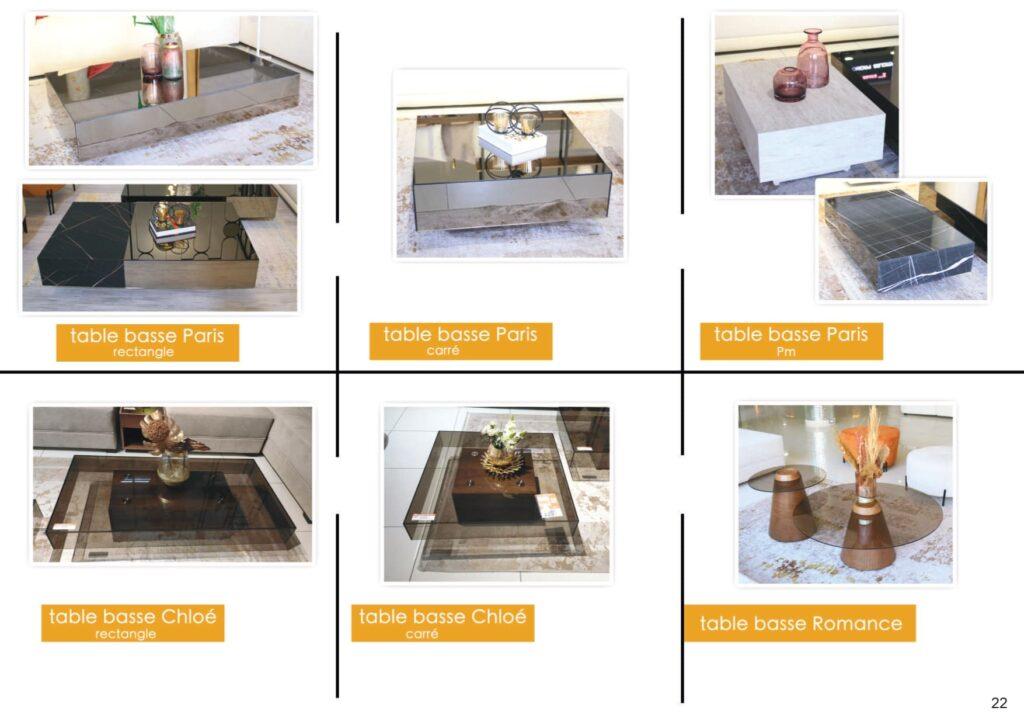 table basse Paris
rectangle

table basse Paris
carré

table basse Paris
Pm

table basse Chloé
rectangle

table basse Chloé
carré

table basse Romance

22